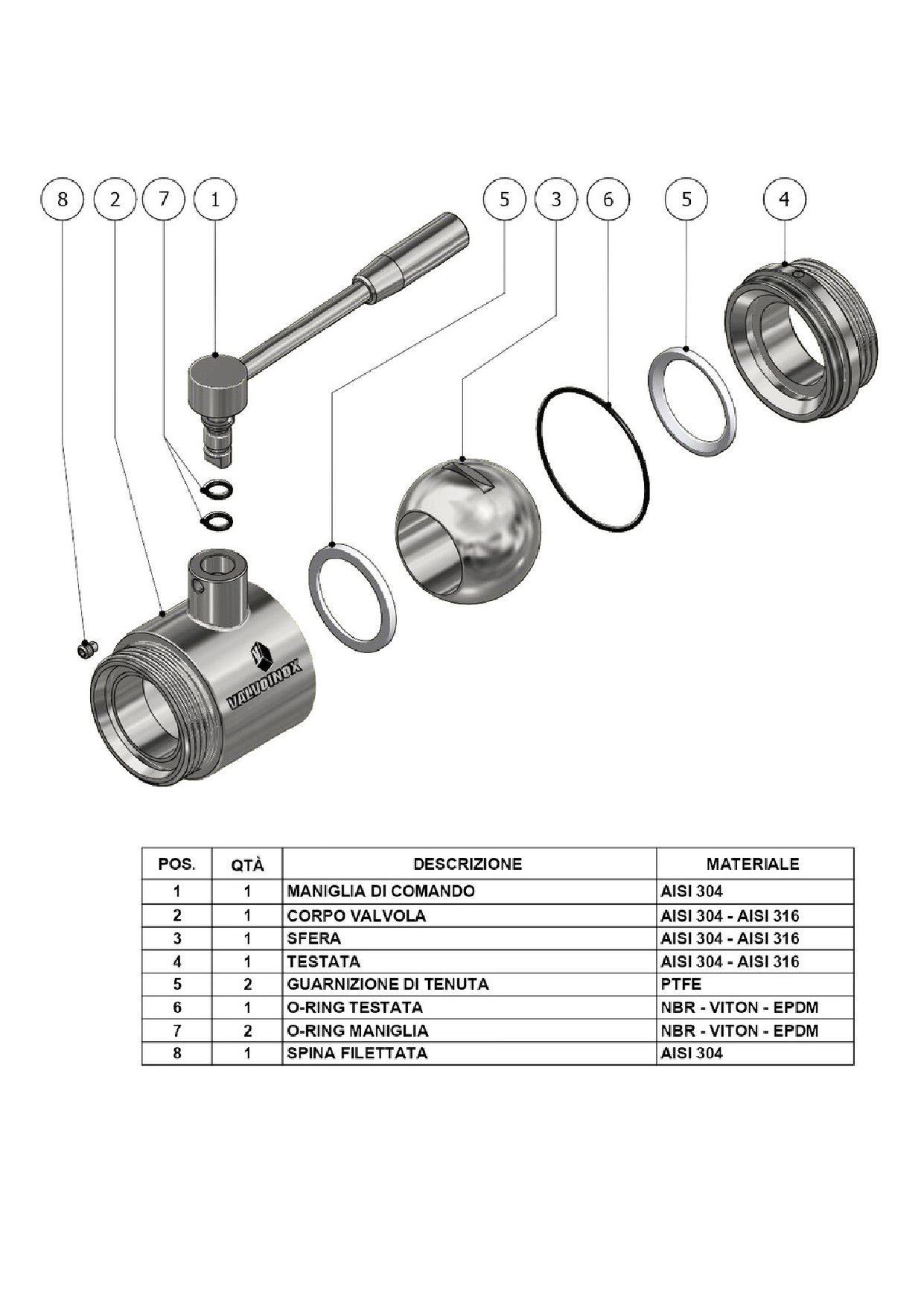 8 2 7 1 5 3 6 5 4

VALVOINOX

| POS. | QTÀ | DESCRIZIONE | MATERIALE |
|---|---|---|---|
| 1 | 1 | MANIGLIA DI COMANDO | AISI 304 |
| 2 | 1 | CORPO VALVOLA | AISI 304 - AISI 316 |
| 3 | 1 | SFERA | AISI 304 - AISI 316 |
| 4 | 1 | TESTATA | AISI 304 - AISI 316 |
| 5 | 2 | GUARNIZIONE DI TENUTA | PTFE |
| 6 | 1 | O-RING TESTATA | NBR - VITON - EPDM |
| 7 | 2 | O-RING MANIGLIA | NBR - VITON - EPDM |
| 8 | 1 | SPINA FILETTATA | AISI 304 |